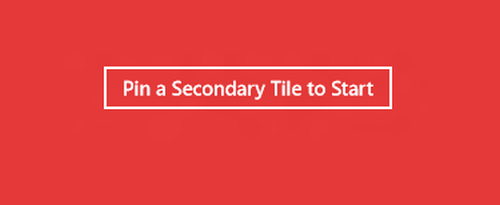 Pin a Secondary Tile to Start