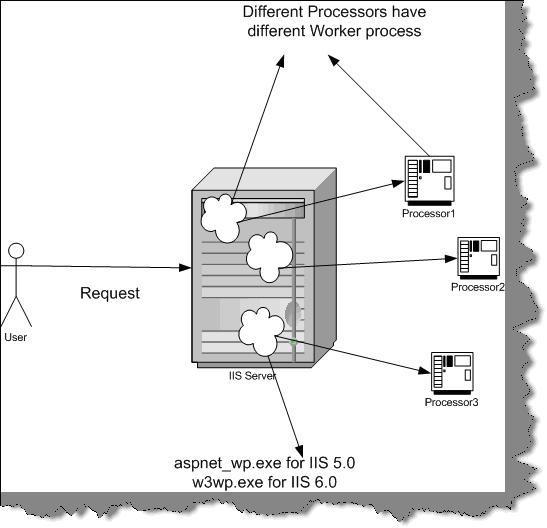 Different Processors have different Worker process

Processor1

Processor2

Request

User

IIS Server

Processor3

aspnet_wp.exe for IIS 5.0
w3wp.exe for IIS 6.0