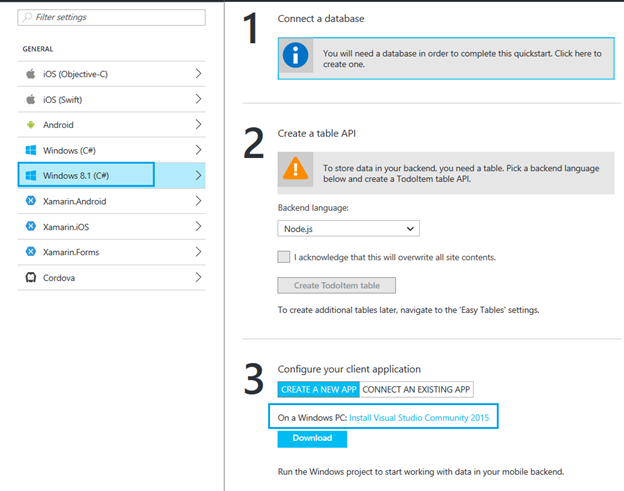 Filter settings

GENERAL

iOS (Objective-C)

iOS (Swift)

Android

Windows (C#)

Windows 8.1 (C#)

Xamarin.Android

Xamarin.iOS

Xamarin.Forms

Cordova

1 Connect a database

You will need a database in order to complete this quickstart. Click here to create one.

2 Create a table API

To store data in your backend, you need a table. Pick a backend language below and create a TodoItem table API.

Backend language:

Node.js

I acknowledge that this will overwrite all site contents.

Create TodoItem table

To create additional tables later, navigate to the 'Easy Tables' settings.

3 Configure your client application

CREATE A NEW APP CONNECT AN EXISTING APP

On a Windows PC: Install Visual Studio Community 2015

Download

Run the Windows project to start working with data in your mobile backend.