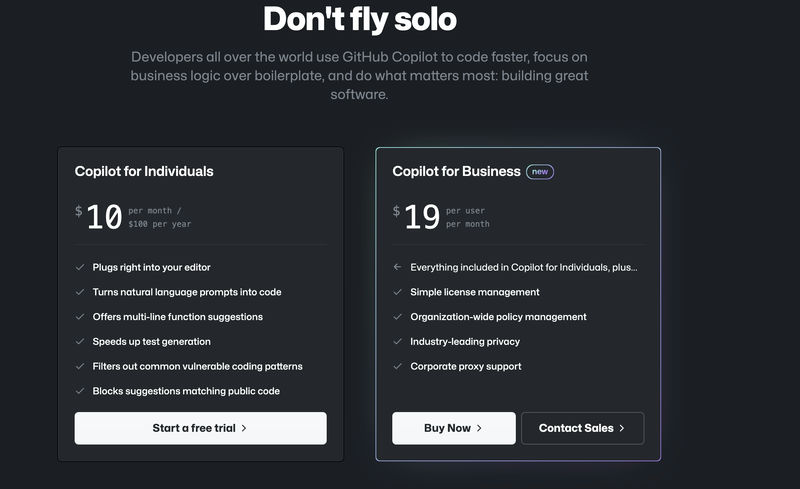 Don't fly solo

Developers all over the world use GitHub Copilot to code faster, focus on business logic over boilerplate, and do what matters most: building great software.

Copilot for Individuals

$ 10 per month / $100 per year

Plugs right into your editor

Turns natural language prompts into code

Offers multi-line function suggestions

Speeds up test generation

Filters out common vulnerable coding patterns

Blocks suggestions matching public code

Start a free trial >

Copilot for Business new

$ 19 per user per month

Everything included in Copilot for Individuals, plus...

Simple license management

Organization-wide policy management

Industry-leading privacy

Corporate proxy support

Buy Now >

Contact Sales >