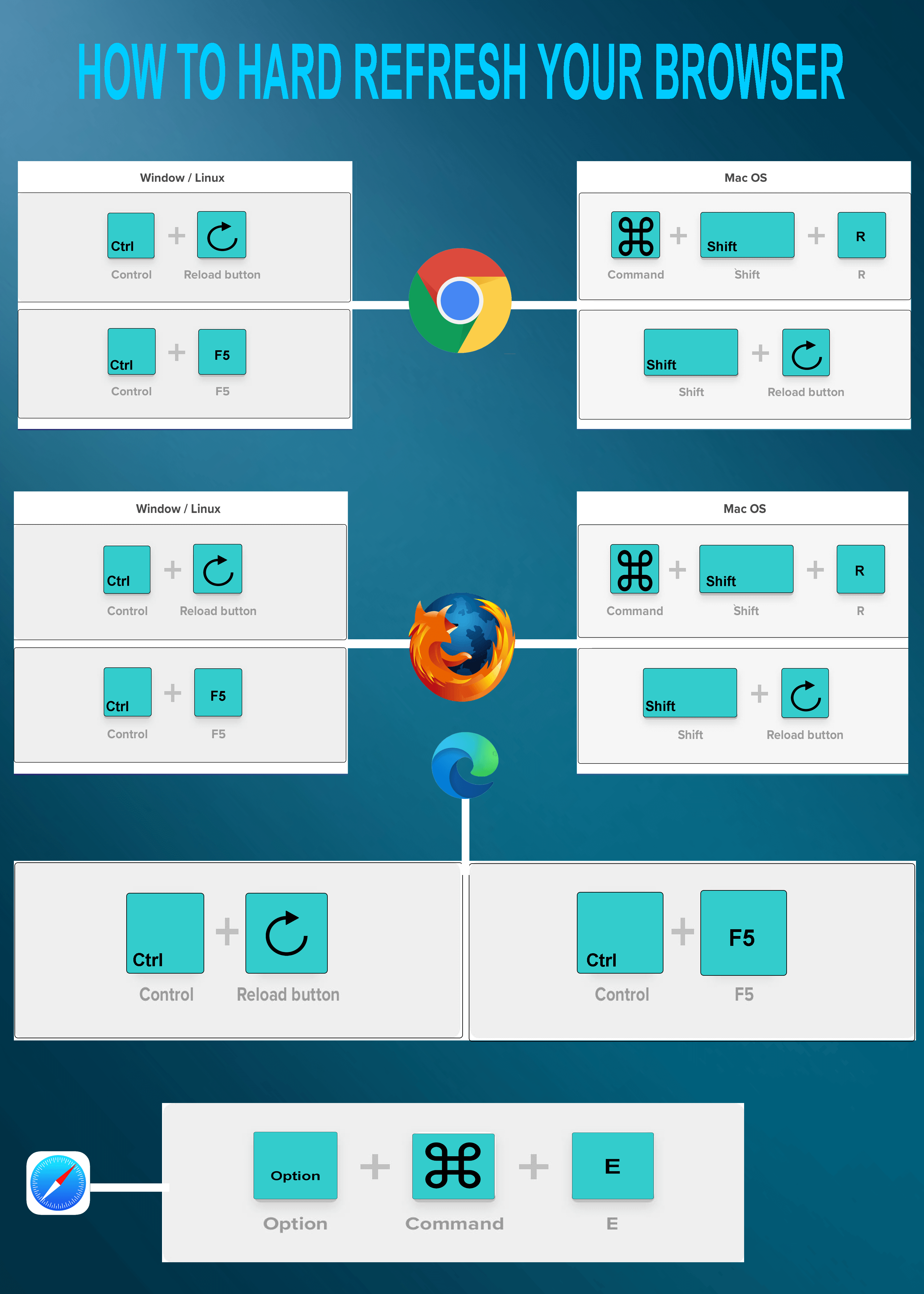 HOW TO HARD REFRESH YOUR BROWSER

Window / Linux

Ctrl + 
Control Reload button

Ctrl + F5
Control F5

Mac OS

⌘ + Shift + R
Command Shift R

Shift + 
Shift Reload button

Window / Linux

Ctrl + 
Control Reload button

Ctrl + F5
Control F5

Mac OS

⌘ + Shift + R
Command Shift R

Shift + 
Shift Reload button

Ctrl + 
Control Reload button

Ctrl + F5
Control F5

Option + ⌘ + E
Option Command E