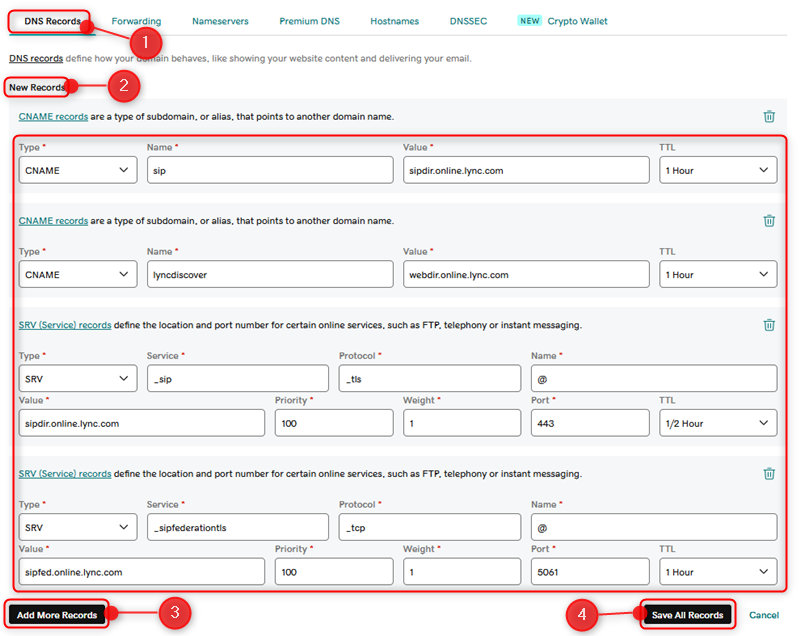 DNS Records Forwarding Nameservers Premium DNS Hostnames DNSSEC NEW Crypto Wallet

1

DNS records define how your domain behaves, like showing your website content and delivering your email.

New Records

2

CNAME records are a type of subdomain, or alias, that points to another domain name.

Type * CNAME
Name * sip
Value * sipdir.online.lync.com
TTL 1 Hour

CNAME records are a type of subdomain, or alias, that points to another domain name.

Type * CNAME
Name * lyncdiscover
Value * webdir.online.lync.com
TTL 1 Hour

SRV (Service) records define the location and port number for certain online services, such as FTP, telephony or instant messaging.

Type * SRV
Service * _sip
Protocol * _tls
Name * @
Value * sipdir.online.lync.com
Priority * 100
Weight * 1
Port * 443
TTL 1/2 Hour

SRV (Service) records define the location and port number for certain online services, such as FTP, telephony or instant messaging.

Type * SRV
Service * _sipfederationtls
Protocol * _tcp
Name * @
Value * sipfed.online.lync.com
Priority * 100
Weight * 1
Port * 5061
TTL 1 Hour

Add More Records 3

4 Save All Records Cancel